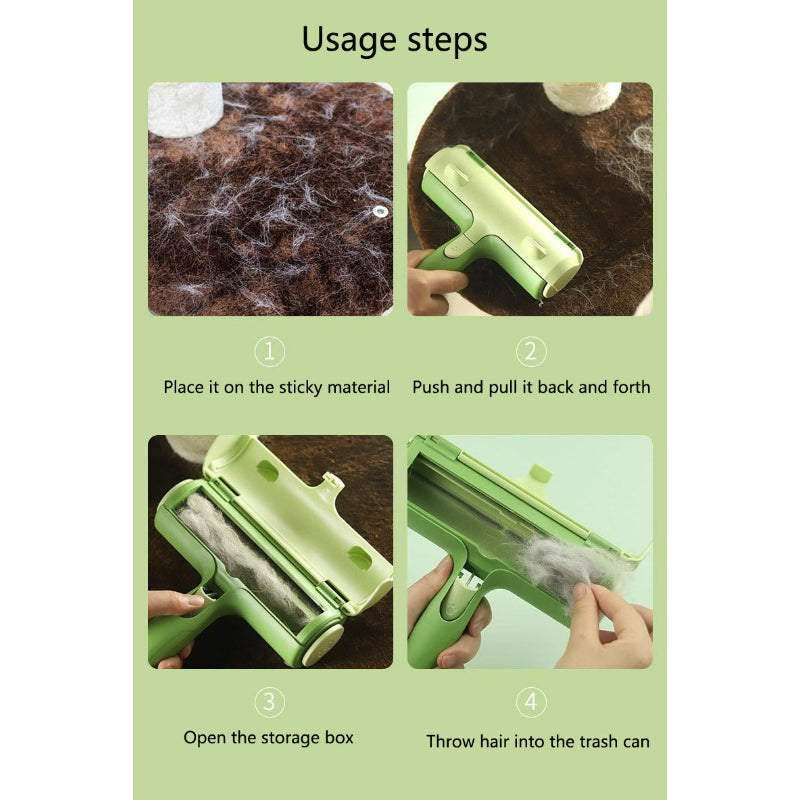 Usage steps

①

Place it on the sticky material

②

Push and pull it back and forth

③

Open the storage box

④

Throw hair into the trash can