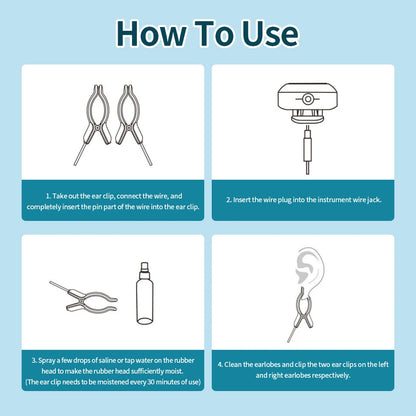 How To Use

1. Take out the ear clip, connect the wire, and completely insert the pin part of the wire into the ear clip.

2. Insert the wire plug into the instrument wire jack.

3. Spray a few drops of saline or tap water on the rubber head to make the rubber head sufficiently moist. (The ear clip needs to be moistened every 30 minutes of use)

4. Clean the earlobes and clip the two ear clips on the left and right earlobes respectively.