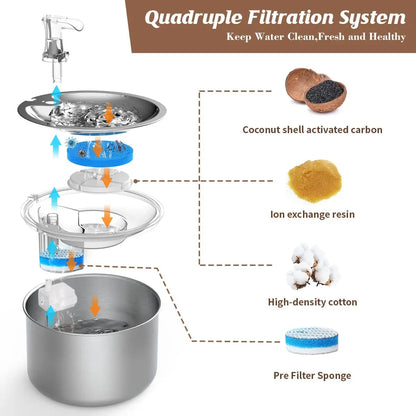 Quadruple Filtration System
Keep Water Clean,Fresh and Healthy

Coconut shell activated carbon

Ion exchange resin

High-density cotton

Pre Filter Sponge