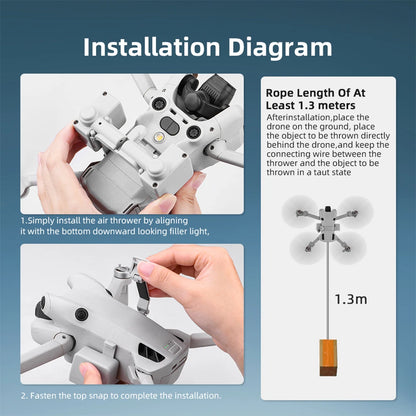 Installation Diagram

1.Simply install the air thrower by aligning it with the bottom downward looking filler light,

2. Fasten the top snap to complete the installation.

Rope Length Of At Least 1.3 meters

Afterinstallation,place the drone on the ground, place the object to be thrown directly behind the drone,and keep the connecting wire between the thrower and the object to be thrown in a taut state

1.3m