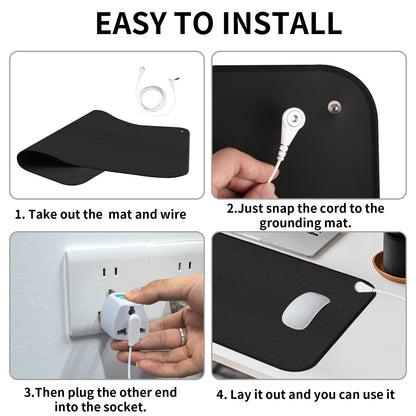 EASY TO INSTALL

1. Take out the  mat and wire

2.Just snap the cord to the grounding mat.

3.Then plug the other end into the socket.

4. Lay it out and you can use it