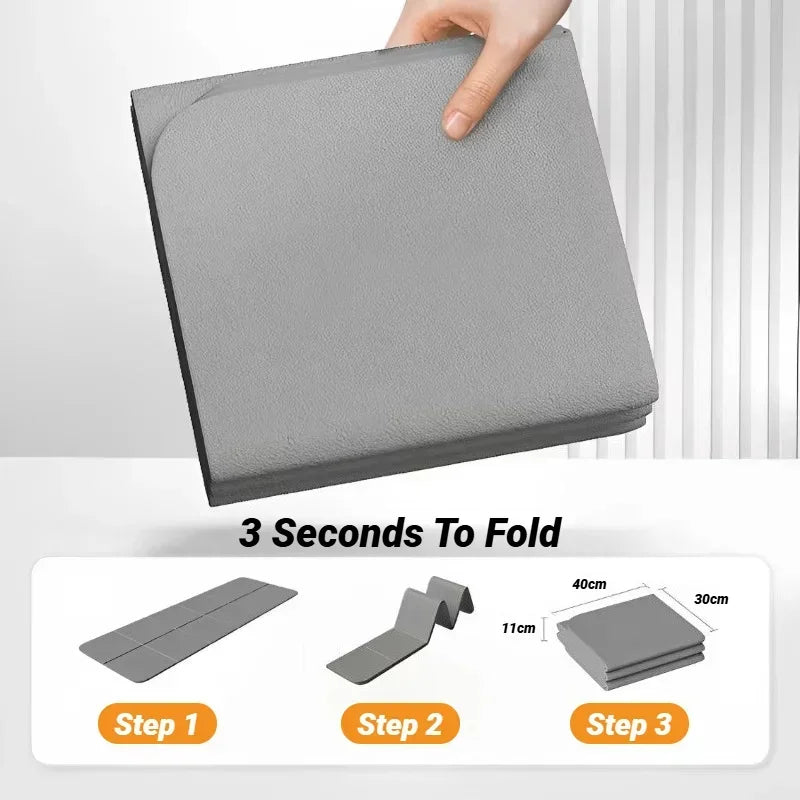 3 Seconds To Fold

40cm

30cm

11cm

Step 1

Step 2

Step 3