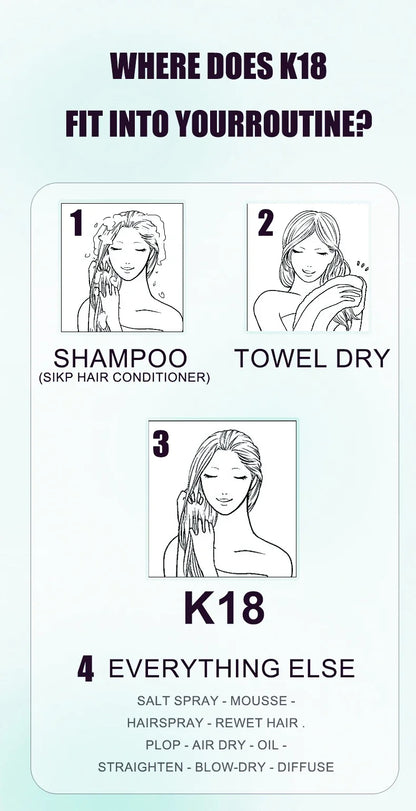 WHERE DOES K18
FIT INTO YOURROUTINE?

1

SHAMPOO
(SIKP HAIR CONDITIONER)

2

TOWEL DRY

3

K18

4 EVERYTHING ELSE

SALT SPRAY - MOUSSE -
HAIRSPRAY - REWET HAIR .
PLOP - AIR DRY - OIL -
STRAIGHTEN - BLOW-DRY - DIFFUSE