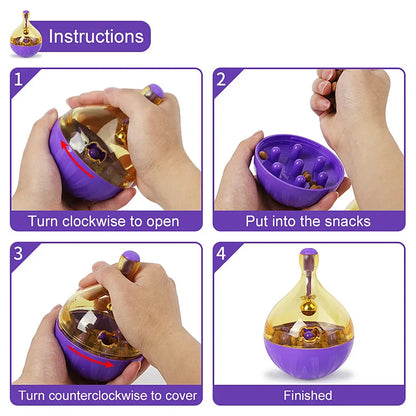 Instructions

1
Turn clockwise to open

2
Put into the snacks

3
Turn counterclockwise to cover

4
Finished