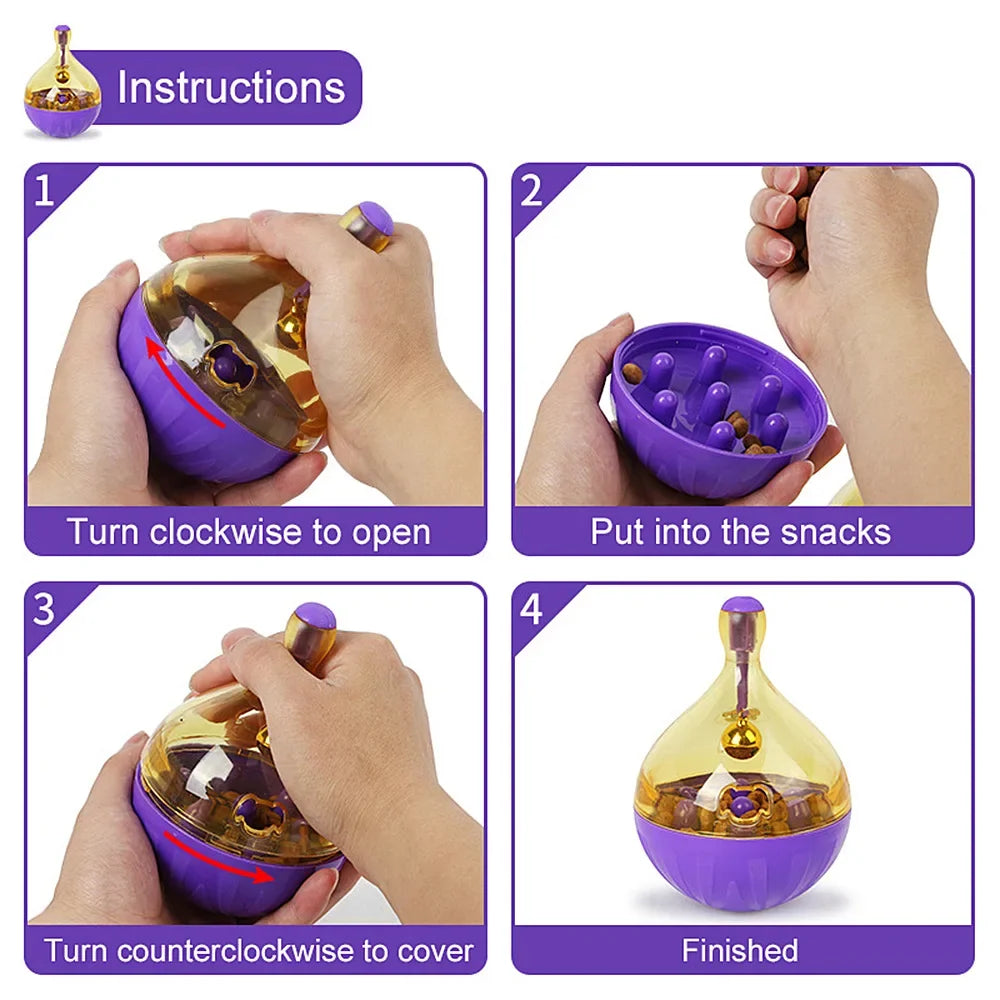 Instructions

1
Turn clockwise to open

2
Put into the snacks

3
Turn counterclockwise to cover

4
Finished