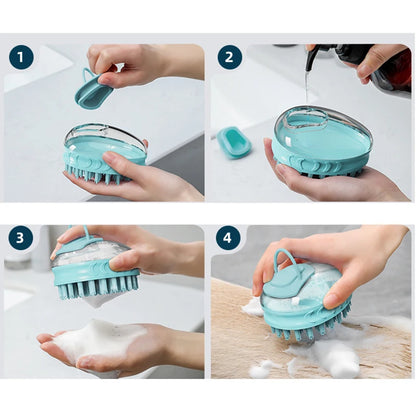 1

2

3

4