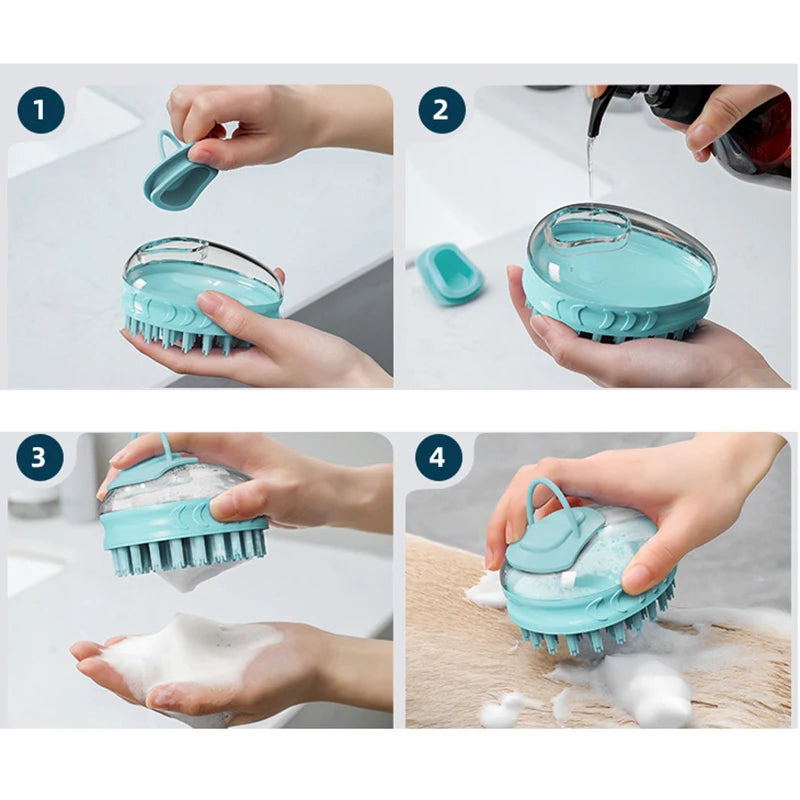 1

2

3

4