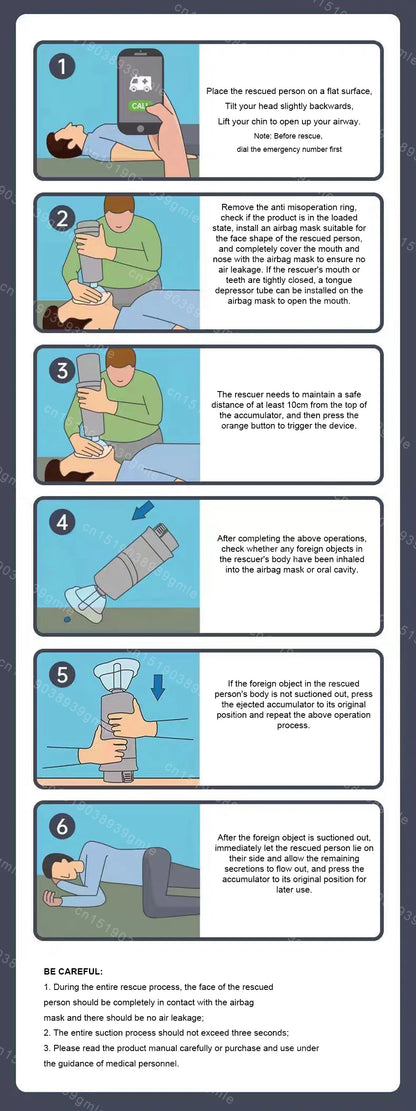 1

CALL

Place the rescued person on a flat surface,
Tilt your head slightly backwards,
Lift your chin to open up your airway.
Note: Before rescue,
dial the emergency number first

2

Remove the anti misoperation ring, check if the product is in the loaded state, install an airbag mask suitable for the face shape of the rescued person, and completely cover the mouth and nose with the airbag mask to ensure no air leakage. If the rescuer's mouth or teeth are tightly closed, a tongue depressor tube can be installed on the airbag mask to open the mouth.

3

The rescuer needs to maintain a safe distance of at least 10cm from the top of the accumulator, and then press the orange button to trigger the device.

4

After completing the above operations, check whether any foreign objects in the rescuer's body have been inhaled into the airbag mask or oral cavity.

5

If the foreign object in the rescued person's body is not suctioned out, press the ejected accumulator to its original position and repeat the above operation process.

6

After the foreign object is suctioned out, immediately let the rescued person lie on their side and allow the remaining secretions to flow out, and press the accumulator to its original position for later use.

BE CAREFUL:
1. During the entire rescue process, the face of the rescued person should be completely in contact with the airbag mask and there should be no air leakage;
2. The entire suction process should not exceed three seconds;
3. Please read the product manual carefully or purchase and use under the guidance of medical personnel.