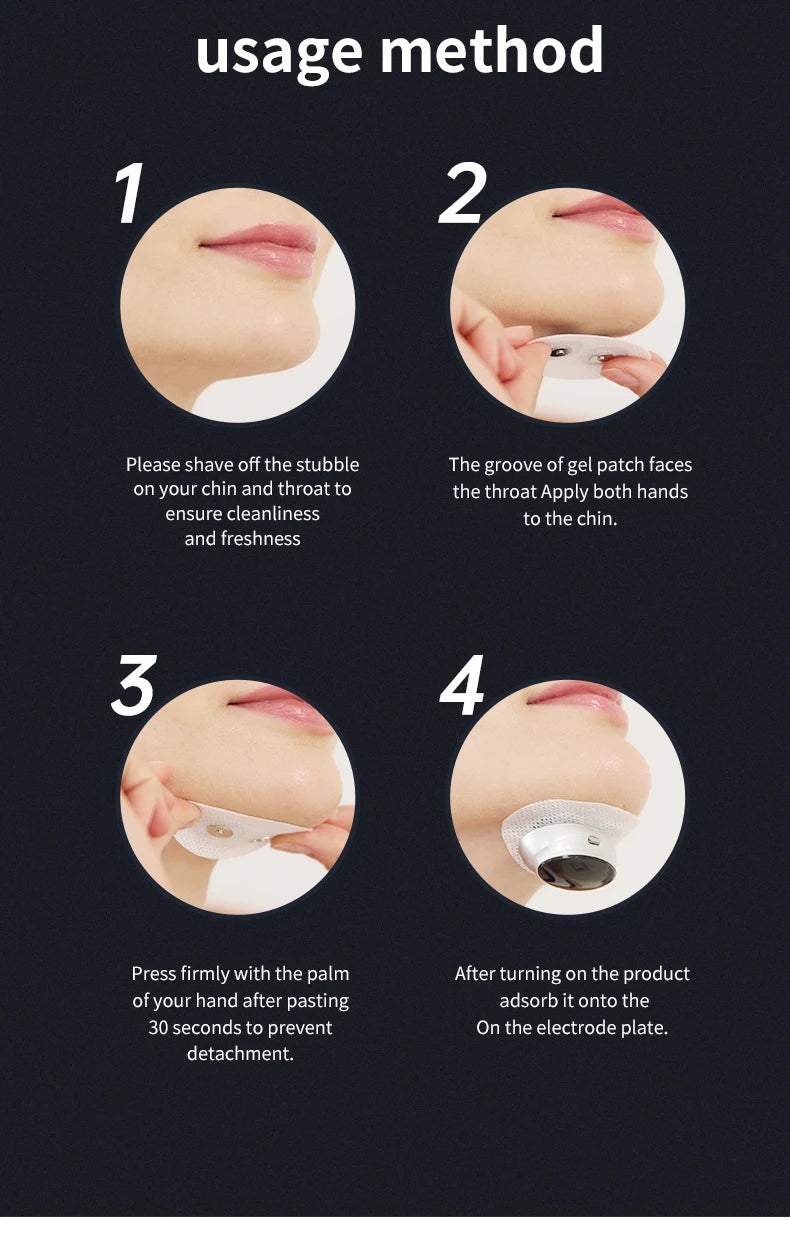 usage method

1

Please shave off the stubble on your chin and throat to ensure cleanliness and freshness

2

The groove of gel patch faces the throat Apply both hands to the chin.

3

Press firmly with the palm of your hand after pasting 30 seconds to prevent detachment.

4

After turning on the product adsorb it onto the On the electrode plate.