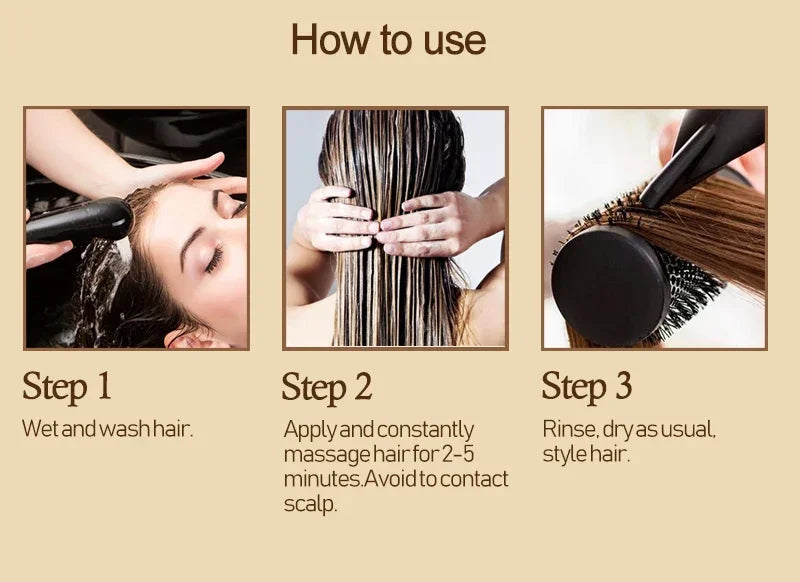 How to use

Step 1

Wet and wash hair.

Step 2

Apply and constantly massage hair for 2-5 minutes.Avoid to contact scalp.

Step 3

Rinse, dry as usual, style hair.